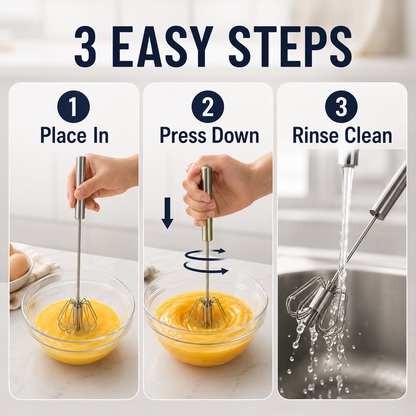 3 EASY STEPS

1
Place In

2
Press Down

3
Rinse Clean